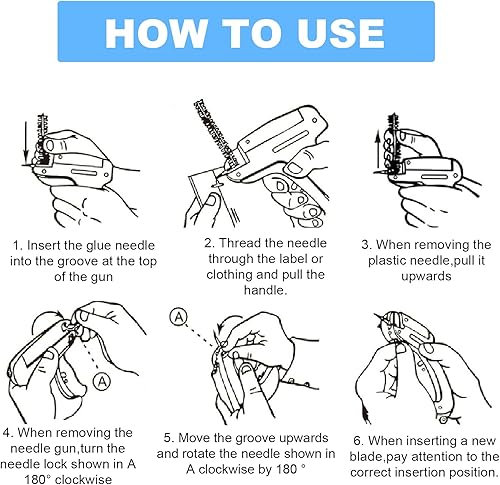 HOW TO USE

1. Insert the glue needle into the groove at the top of the gun

2. Thread the needle through the label or clothing and pull the handle.

3. When removing the plastic needle,pull it upwards

A

4. When removing the needle gun,turn the needle lock shown in A 180° clockwise

A

5. Move the groove upwards and rotate the needle shown in A clockwise by 180 °

6. When inserting a new blade,pay attention to the correct insertion position.