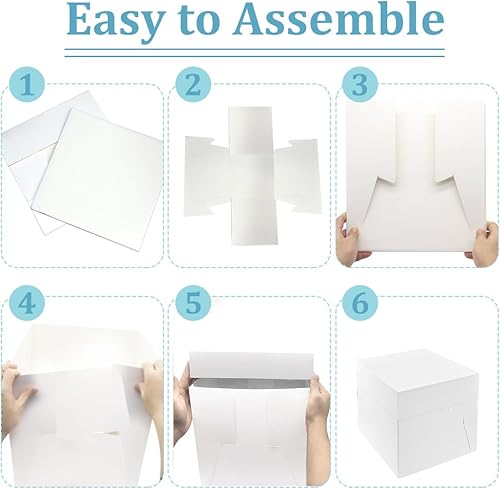 Easy to Assemble

1

2

3

4

5

6