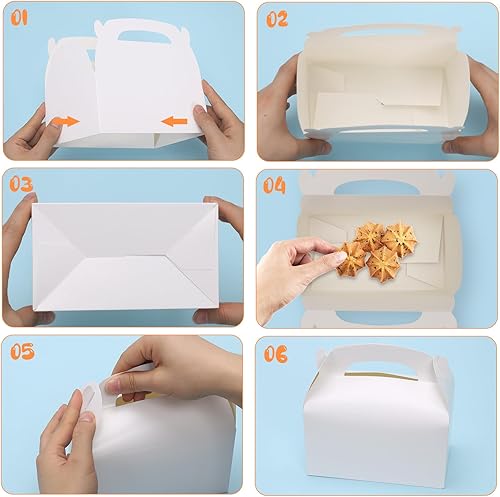 01

02

03

04

05

06