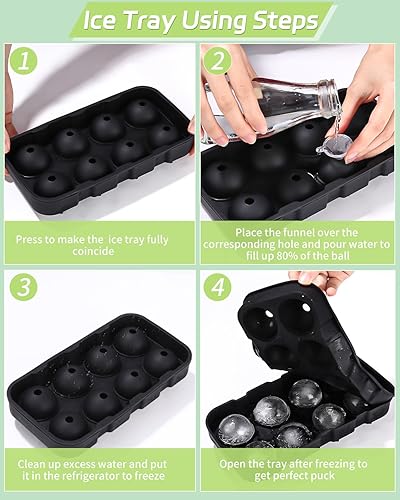 Ice Tray Using Steps

1

Press to make the ice tray fully coincide

2

Place the funnel over the corresponding hole and pour water to fill up 80% of the ball

3

Clean up excess water and put it in the refrigerator to freeze

4

Open the tray after freezing to get perfect puck