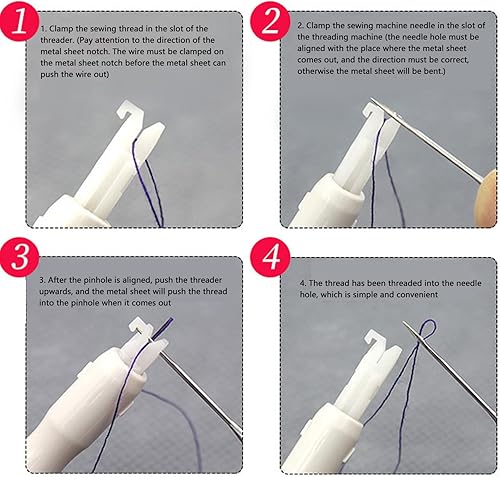 1

1. Clamp the sewing thread in the slot of the threader. (Pay attention to the direction of the metal sheet notch. The wire must be clamped on the metal sheet notch before the metal sheet can push the wire out)

2

2. Clamp the sewing machine needle in the slot of the threading machine (the needle hole must be aligned with the place where the metal sheet comes out, and the direction must be correct, otherwise the metal sheet will be bent.)

3

3. After the pinhole is aligned, push the threader upwards, and the metal sheet will push the thread into the pinhole when it comes out

4

4. The thread has been threaded into the needle hole, which is simple and convenient