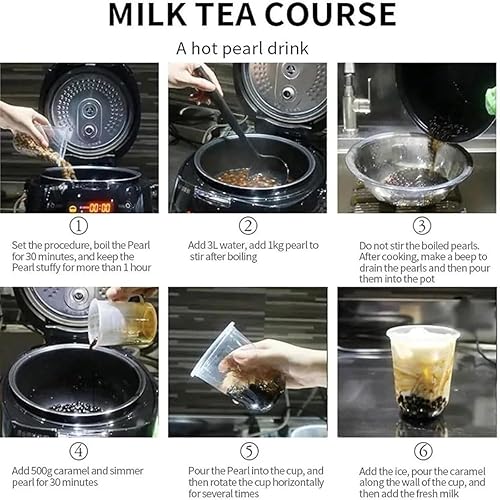 MILK TEA COURSE

A hot pearl drink

00:00

①

Set the procedure, boil the Pearl for 30 minutes, and keep the Pearl stuffy for more than 1 hour

②

Add 3L water, add 1kg pearl to stir after boiling

③

Do not stir the boiled pearls. After cooking, make a beep to drain the pearls and then pour them into the pot

④

Add 500g caramel and simmer pearl for 30 minutes

⑤

Pour the Pearl into the cup, and then rotate the cup horizontally for several times

⑥

Add the ice, pour the caramel along the wall of the cup, and then add the fresh milk