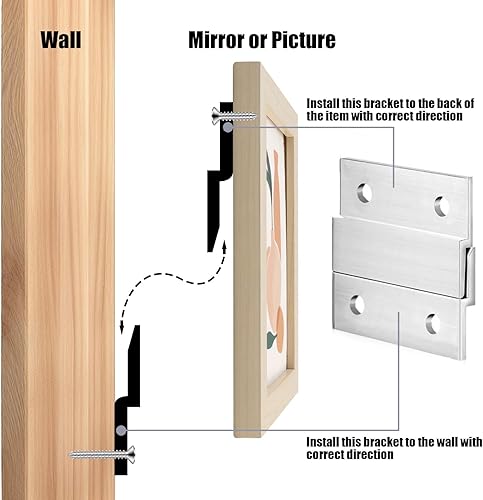 Wall

Mirror or Picture

Install this bracket to the back of the item with correct direction

Install this bracket to the wall with correct direction