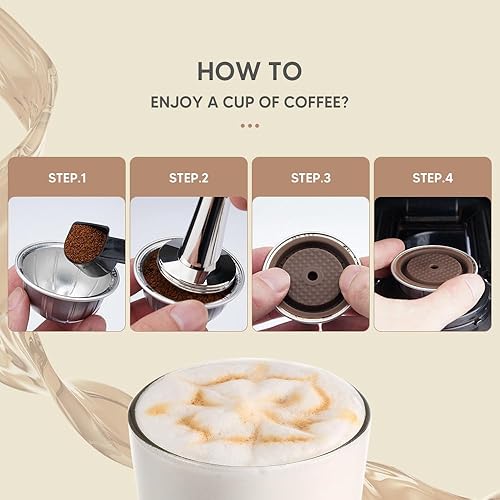 HOW TO
ENJOY A CUP OF COFFEE?

STEP.1

STEP.2

STEP.3

STEP.4