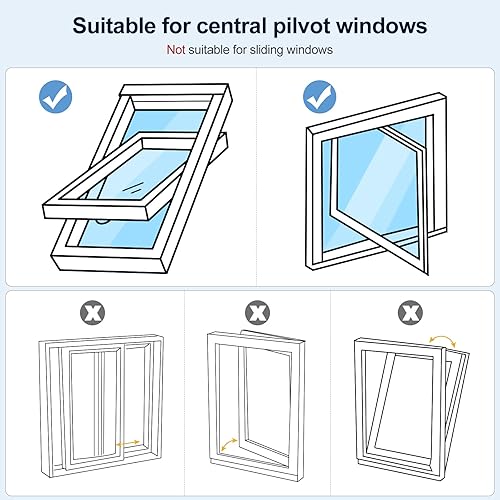 Suitable for central pilvot windows

Not suitable for sliding windows