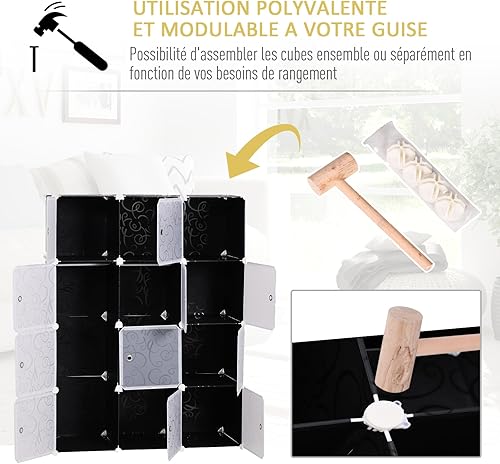 UTILISATION POLYVALENTE
ET MODULABLE A VOTRE GUISE

Possibilité d'assembler les cubes ensemble ou séparément en fonction de vos besoins de rangement