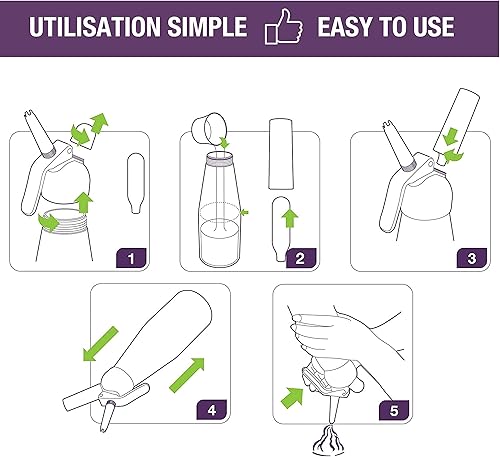 UTILISATION SIMPLE EASY TO USE

1

2

3

4

5