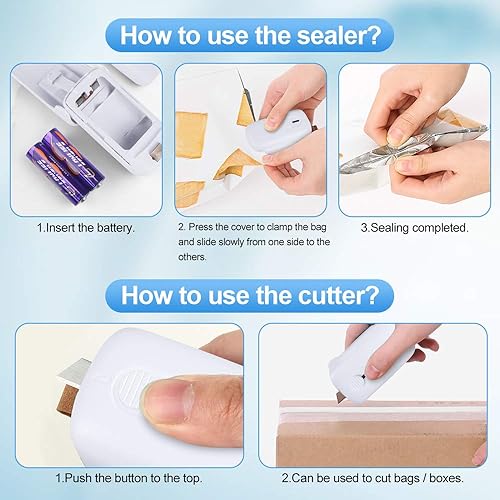 How to use the sealer?

1.Insert the battery.

2. Press the cover to clamp the bag and slide slowly from one side to the others.

3.Sealing completed.

How to use the cutter?

1.Push the button to the top.

2.Can be used to cut bags / boxes.