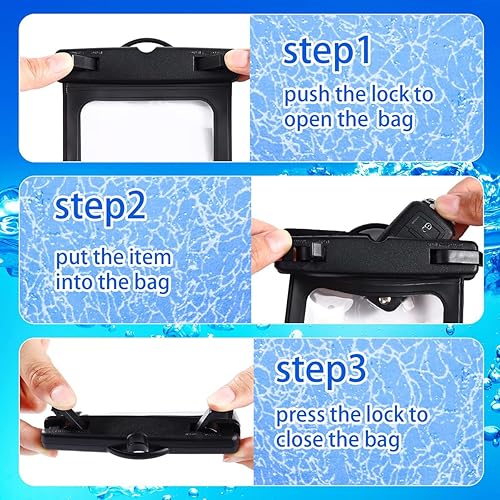 step1

push the lock to open the  bag

step2

put the item into the bag

step3

press the lock to close the bag