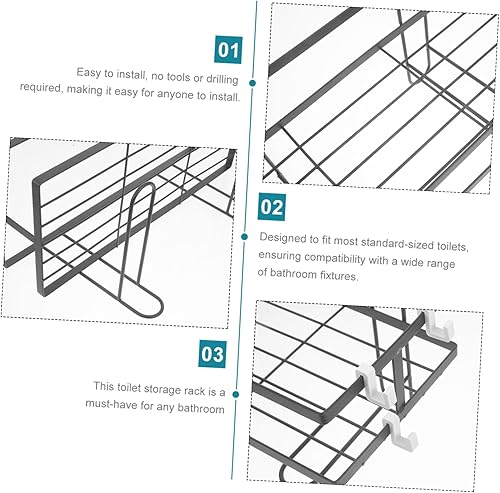 01

Easy to install, no tools or drilling required, making it easy for anyone to install.

02

Designed to fit most standard-sized toilets, ensuring compatibility with a wide range of bathroom fixtures.

03

This toilet storage rack is a must-have for any bathroom