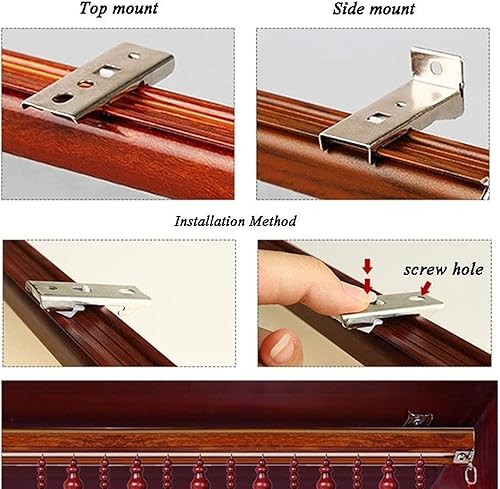 Top mount

Side mount

Installation Method

screw hole