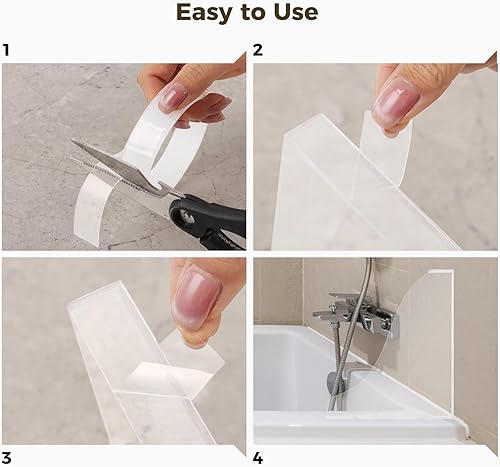 Easy to Use

1

2

3

4