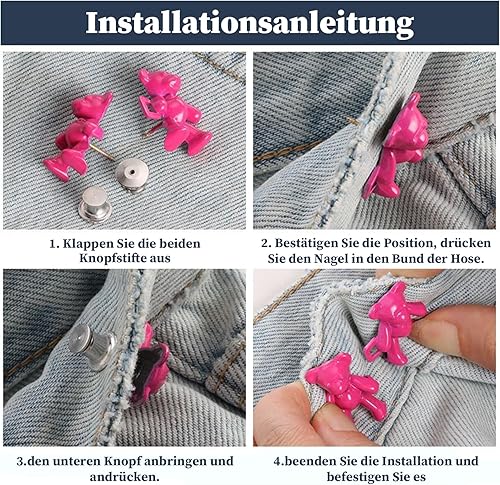 Installationsanleitung

1. Klappen Sie die beiden Knopfstifte aus

2. Bestätigen Sie die Position, drücken Sie den Nagel in den Bund der Hose.

3.den unteren Knopf anbringen und andrücken.

4.beenden Sie die Installation und befestigen Sie es