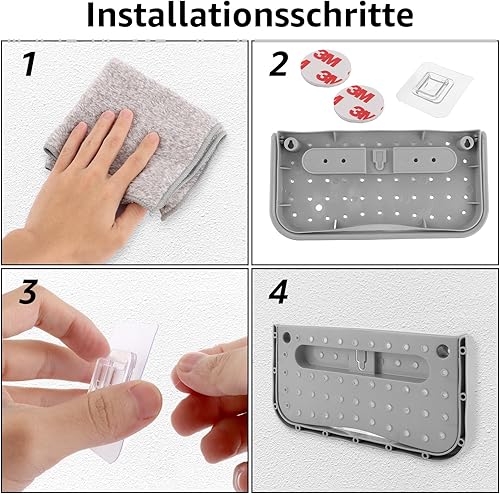 Installationsschritte

1

2

3M 3M

3M 3M

3

4