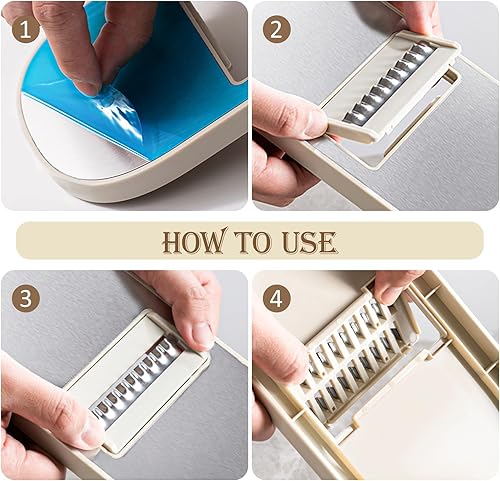 1

2

HOW TO USE

3

4