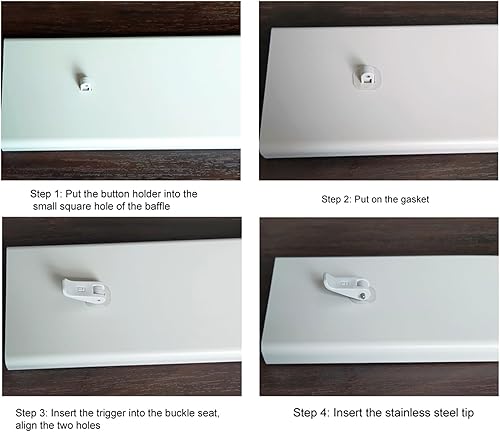 Step 1: Put the button holder into the small square hole of the baffle

Step 2: Put on the gasket

Step 3: Insert the trigger into the buckle seat, align the two holes

Step 4: Insert the stainless steel tip