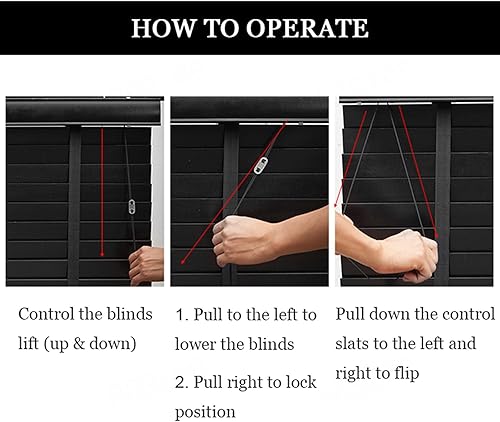 HOW TO OPERATE

Control the blinds lift (up & down)

1. Pull to the left to lower the blinds

2. Pull right to lock position

Pull down the control slats to the left and right to flip