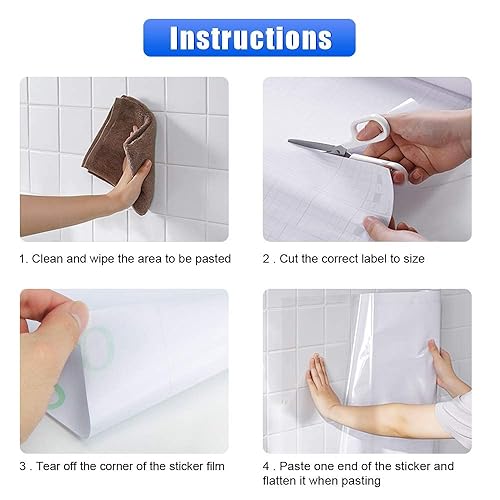 Instructions

1. Clean and wipe the area to be pasted

2 . Cut the correct label to size

3 . Tear off the corner of the sticker film

4 . Paste one end of the sticker and flatten it when pasting