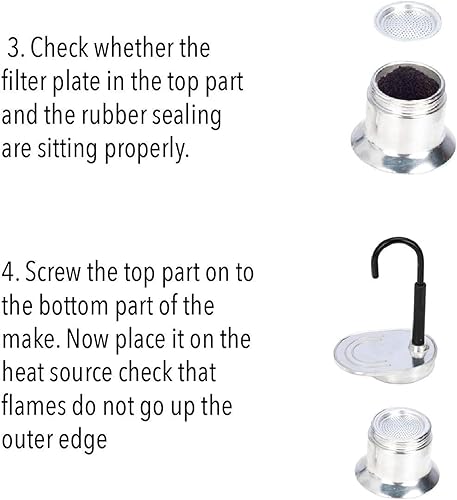 3. Check whether the filter plate in the top part and the rubber sealing are sitting properly.

4. Screw the top part on to the bottom part of the make. Now place it on the heat source check that flames do not go up the outer edge