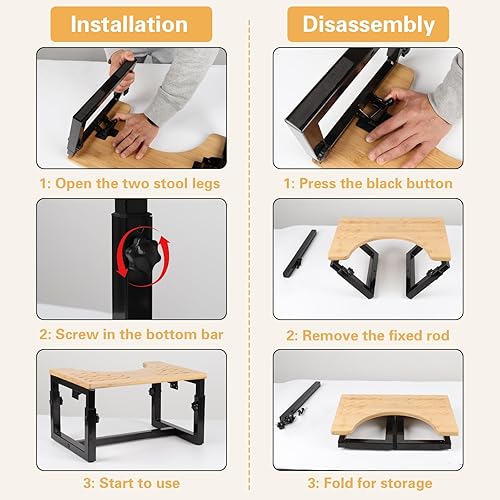 Installation

1: Open the two stool legs

2: Screw in the bottom bar

3: Start to use

Disassembly

1: Press the black button

2: Remove the fixed rod

3: Fold for storage