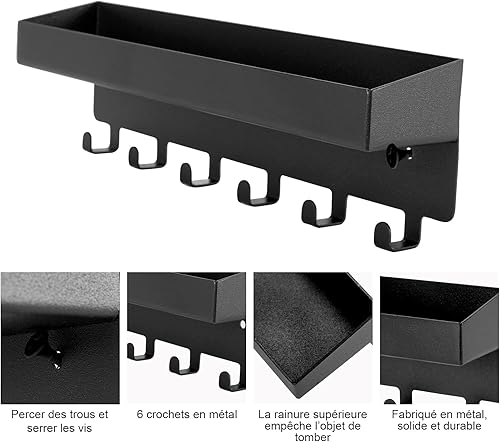 Percer des trous et serrer les vis

6 crochets en métal

La rainure supérieure empêche l'objet de tomber

Fabriqué en métal, solide et durable