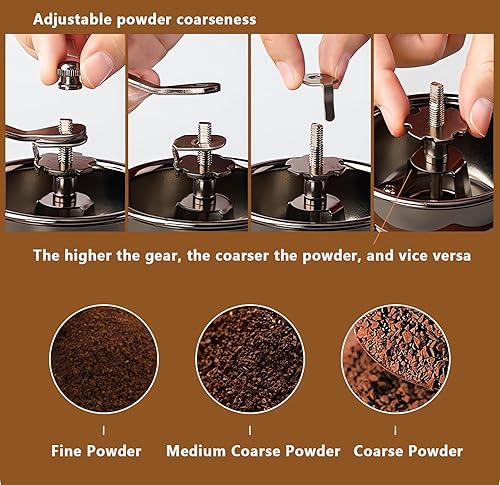 Adjustable powder coarseness

The higher the gear, the coarser the powder, and vice versa

Fine Powder

Medium Coarse Powder

Coarse Powder