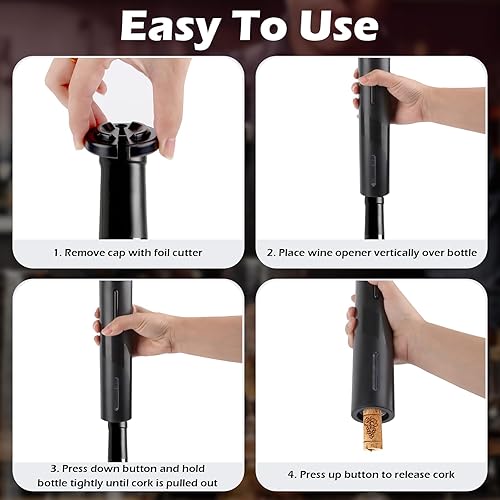 Easy To Use

1. Remove cap with foil cutter

2. Place wine opener vertically over bottle

3. Press down button and hold bottle tightly until cork is pulled out

4. Press up button to release cork