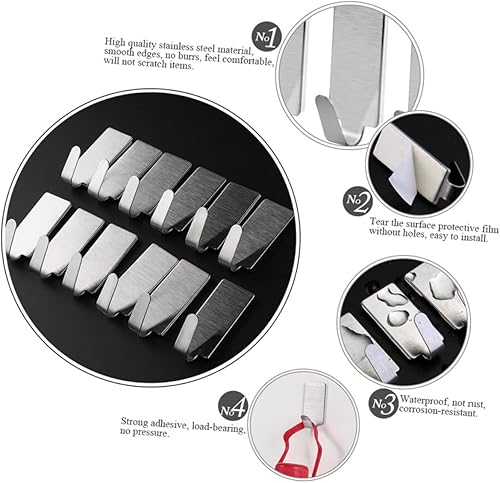 No1

High quality stainless steel material, smooth edges, no burrs, feel comfortable, will not scratch items.

No2

Tear the surface protective film without holes, easy to install.

No3

Waterproof, not rust, corrosion-resistant.

No4

Strong adhesive, load-bearing, no pressure.