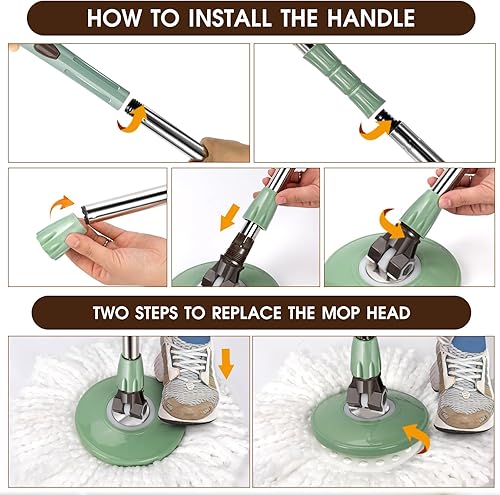 HOW TO INSTALL THE HANDLE

TWO STEPS TO REPLACE THE MOP HEAD