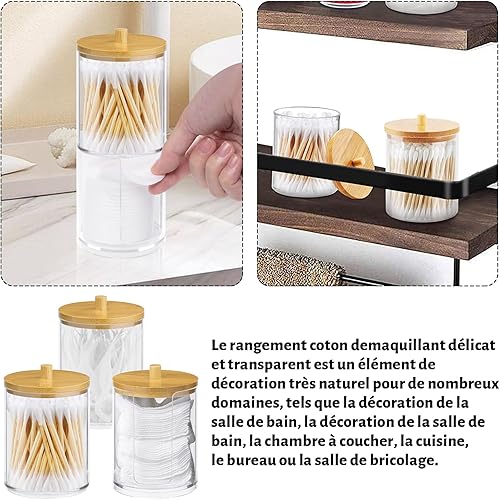 Le rangement coton demaquillant délicat et transparent est un élément de décoration très naturel pour de nombreux domaines, tels que la décoration de la salle de bain, la décoration de la salle de bain, la chambre à coucher, la cuisine, le bureau ou la salle de bricolage.