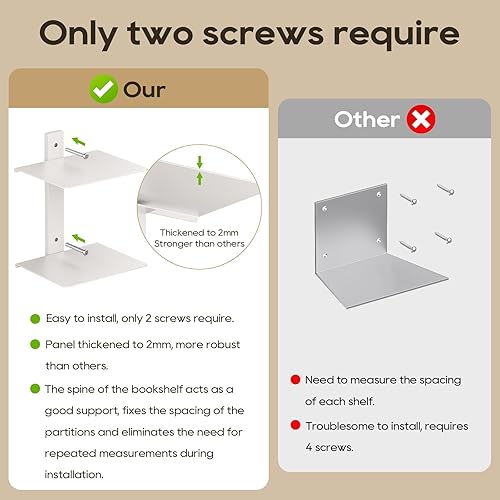 Only two screws require

Our

Thickened to 2mm
Stronger than others

Easy to install, only 2 screws require.

Panel thickened to 2mm, more robust than others.

The spine of the bookshelf acts as a good support, fixes the spacing of the partitions and eliminates the need for repeated measurements during installation.

Other

Need to measure the spacing of each shelf.

Troublesome to install, requires 4 screws.