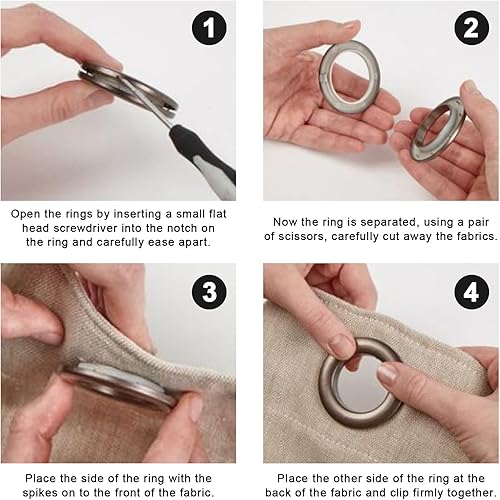 1

Open the rings by inserting a small flat head screwdriver into the notch on the ring and carefully ease apart.

2

Now the ring is separated, using a pair of scissors, carefully cut away the fabrics.

3

Place the side of the ring with the spikes on to the front of the fabric.

4

Place the other side of the ring at the back of the fabric and clip firmly together.