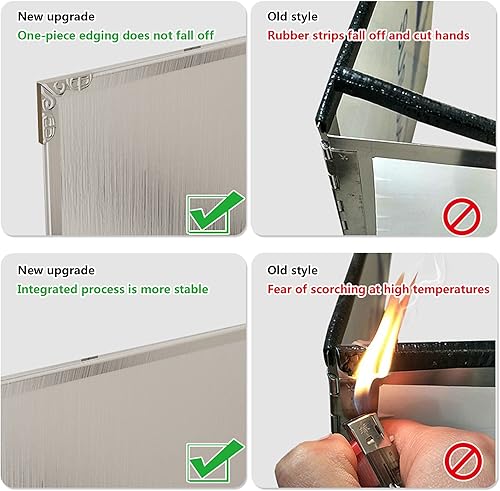 New upgrade
One-piece edging does not fall off

Old style
Rubber strips fall off and cut hands

New upgrade
Integrated process is more stable

Old style
Fear of scorching at high temperatures