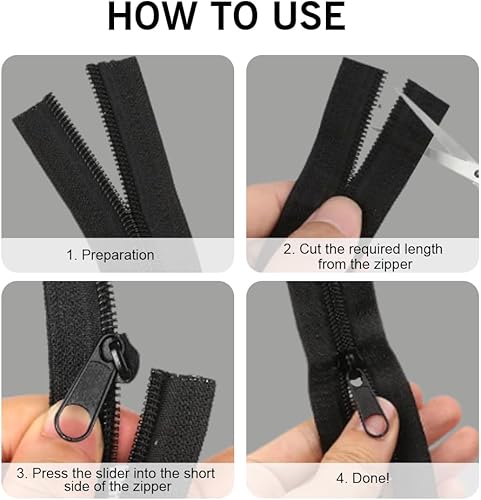 HOW TO USE

1. Preparation

2. Cut the required length from the zipper

3. Press the slider into the short side of the zipper

4. Done!