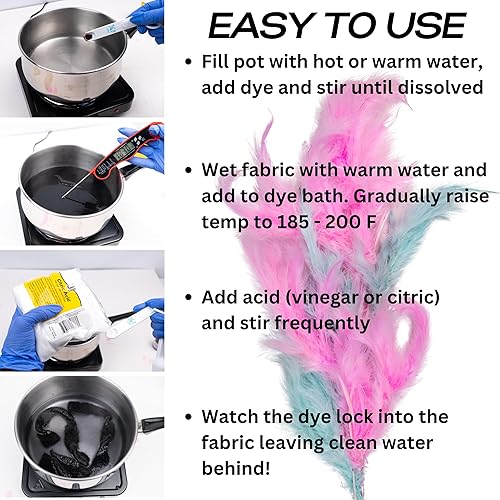 EASY TO USE

• Fill pot with hot or warm water, add dye and stir until dissolved

• Wet fabric with warm water and add to dye bath. Gradually raise temp to 185 - 200 F

• Add acid (vinegar or citric) and stir frequently

• Watch the dye lock into the fabric leaving clean water behind!

Citric Acid