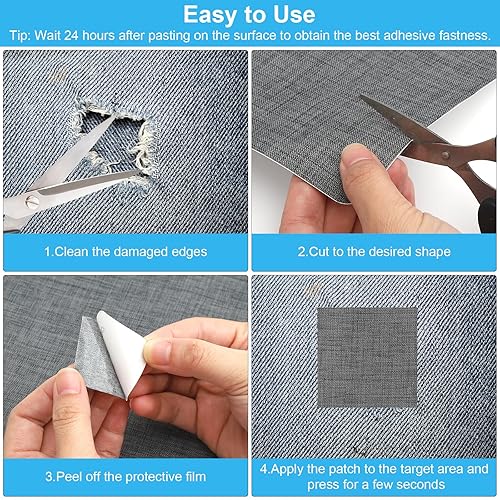 Easy to Use

Tip: Wait 24 hours after pasting on the surface to obtain the best adhesive fastness.

1.Clean the damaged edges

2.Cut to the desired shape

3.Peel off the protective film

4.Apply the patch to the target area and press for a few seconds