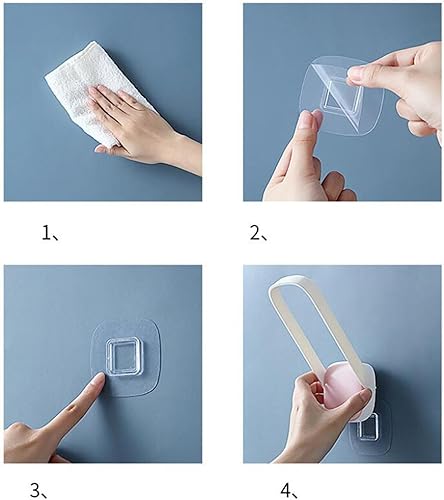 1、

2、

3、

4、