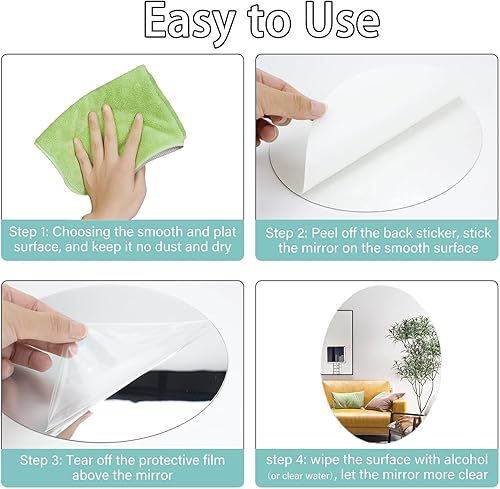 Easy to Use

Step 1: Choosing the smooth and plat surface, and keep it no dust and dry

Step 2: Peel off the back sticker, stick the mirror on the smooth surface

Step 3: Tear off the protective film above the mirror

step 4: wipe the surface with alcohol (or clear water), let the mirror more clear