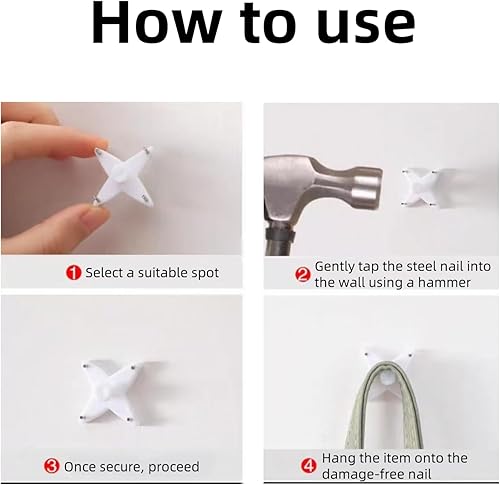 How to use

1 Select a suitable spot

2 Gently tap the steel nail into the wall using a hammer

3 Once secure, proceed

4 Hang the item onto the damage-free nail