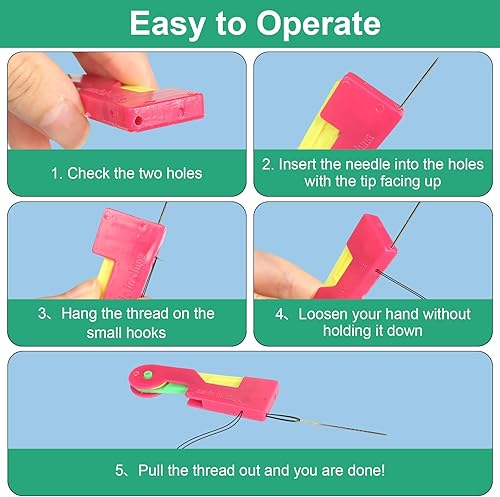 Easy to Operate

1. Check the two holes

2. Insert the needle into the holes with the tip facing up

3、Hang the thread on the small hooks

4、Loosen your hand without holding it down

5、Pull the thread out and you are done!