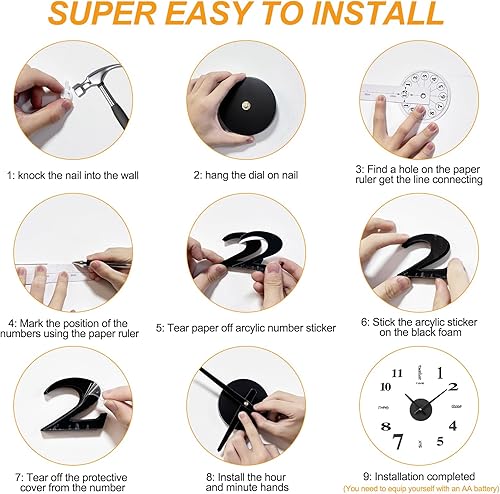 SUPER EASY TO INSTALL

1: knock the nail into the wall

2: hang the dial on nail

3: Find a hole on the paper ruler get the line connecting

4: Mark the position of the numbers using the paper ruler

5: Tear paper off arcylic number sticker

6: Stick the arcylic sticker on the black foam

7: Tear off the protective cover from the number

8: Install the hour and minute hands

11 1 10 2 8 4 7 5

9: Installation completed
(You need to equip yourself with an AA battery)