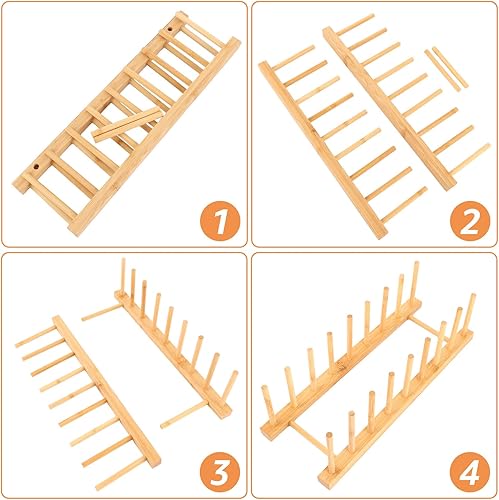 1

2

3

4