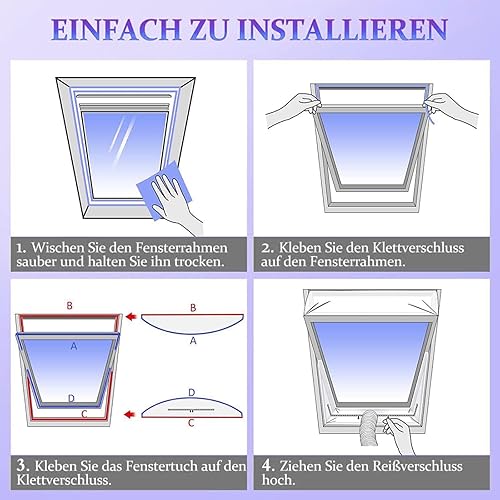 EINFACH ZU INSTALLIEREN

1. Wischen Sie den Fensterrahmen sauber und halten Sie ihn trocken.

2. Kleben Sie den Klettverschluss auf den Fensterrahmen.

B
A
D
C
B
A
D
C

3. Kleben Sie das Fenstertuch auf den Klettverschluss.

4. Ziehen Sie den Reißverschluss hoch.