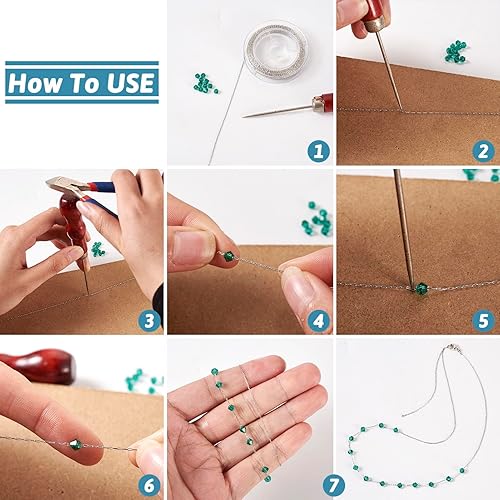 How To USE

1

2

3

4

5

6

7