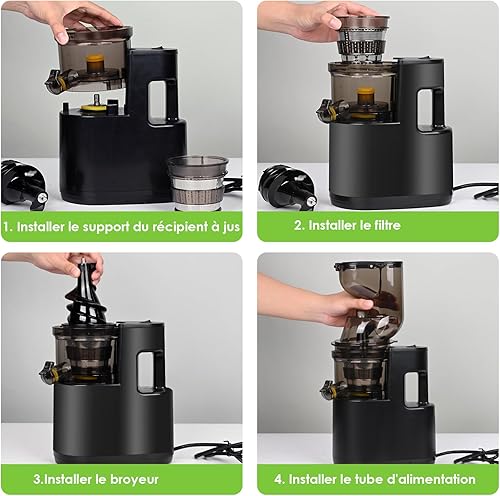 1. Installer le support du récipient à jus

2. Installer le filtre

3.Installer le broyeur

4. Installer le tube d'alimentation