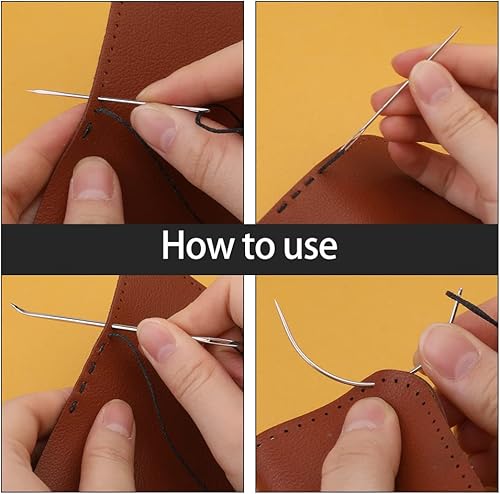 How to use