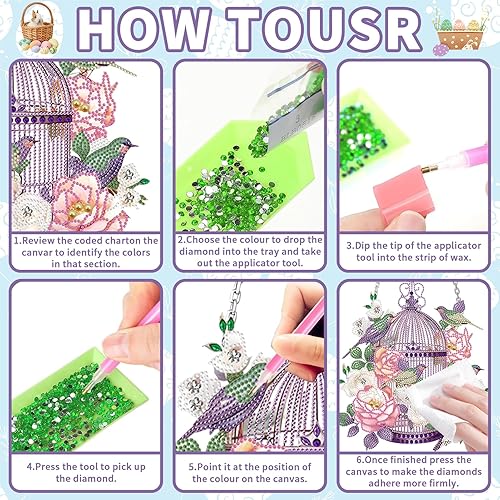 HOW TOUSR

1.Review the coded charton the canvar to identify the colors in that section.

2.Choose the colour to drop the diamond into the tray and take out the applicator tool.

3.Dip the tip of the applicator tool into the strip of wax.

4.Press the tool to pick up the diamond.

5.Point it at the position of the colour on the canvas.

6.Once finished press the canvas to make the diamonds adhere more firmly.