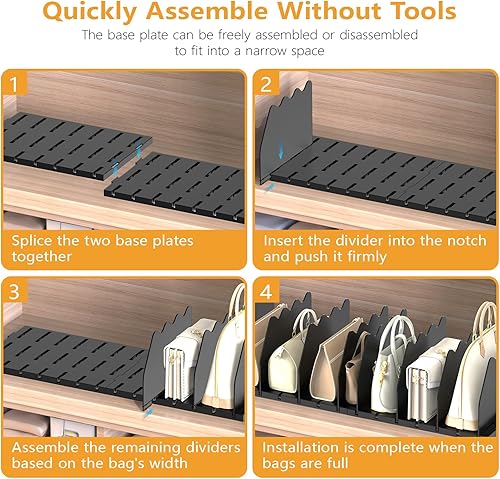 Quickly Assemble Without Tools

The base plate can be freely assembled or disassembled to fit into a narrow space

1

Splice the two base plates together

2

Insert the divider into the notch and push it firmly

3

Assemble the remaining dividers based on the bag's width

4

Installation is complete when the bags are full