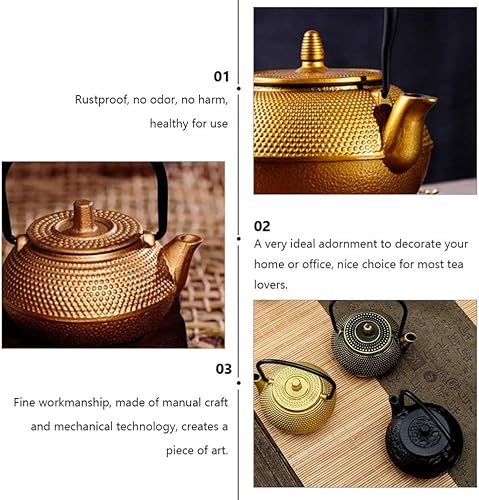 01

Rustproof, no odor, no harm, healthy for use

02

A very ideal adornment to decorate your home or office, nice choice for most tea lovers.

03

Fine workmanship, made of manual craft and mechanical technology, creates a piece of art.