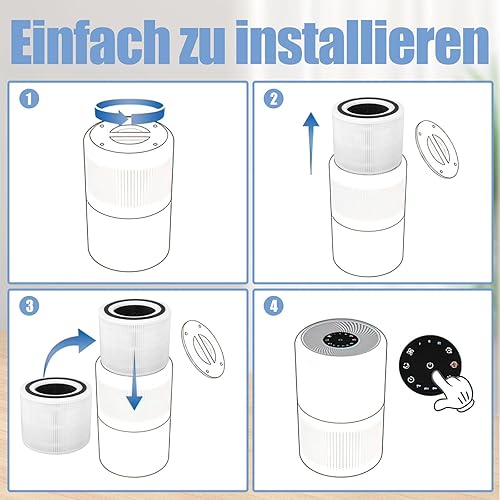 Einfach zu installieren

1

2

3

4